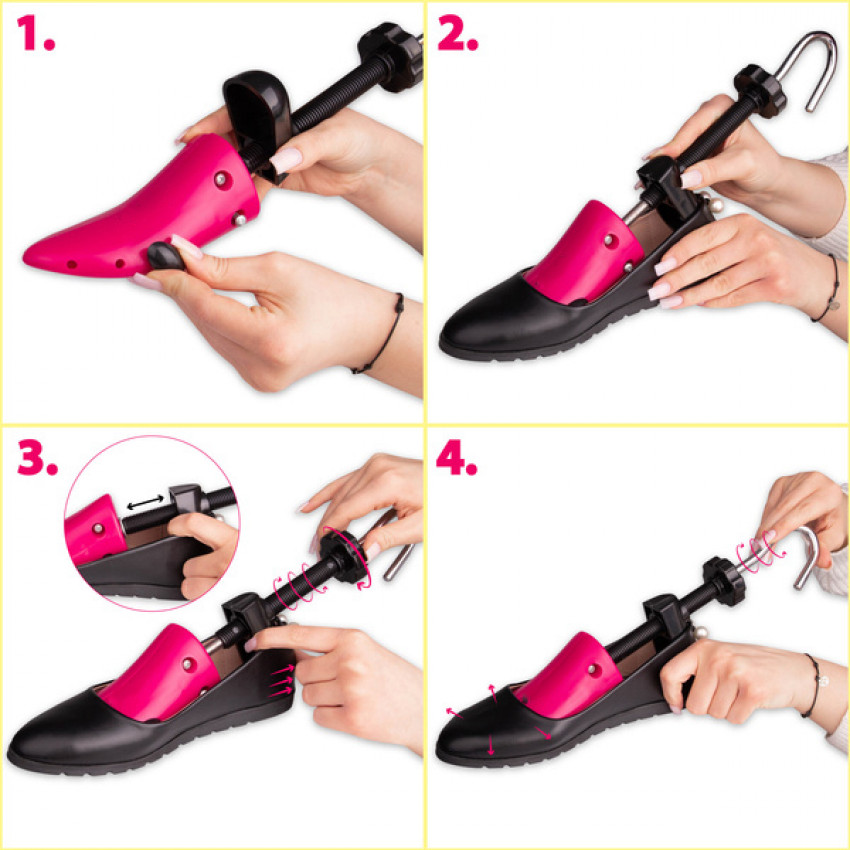 1.

2.

3.

4.